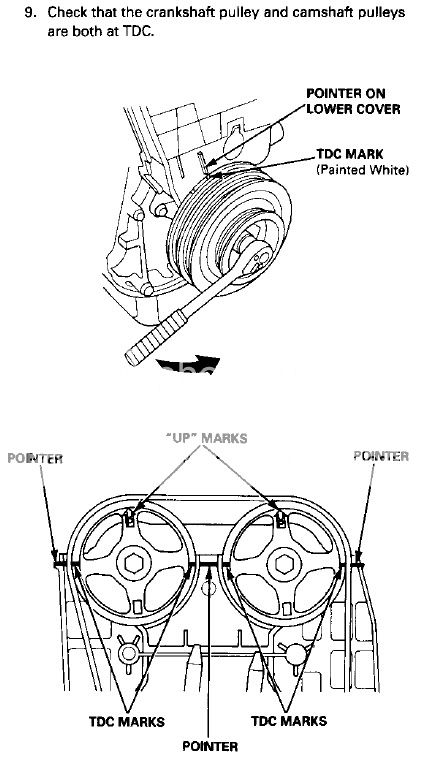 9. Check that the crankshaft pulley and camshaft pulleys are both at TDC.

POINTER ON LOWER COVER

TDC MARK (Painted White)

"UP" MARKS

POINTER

POINTER

TDC MARKS

TDC MARKS

POINTER